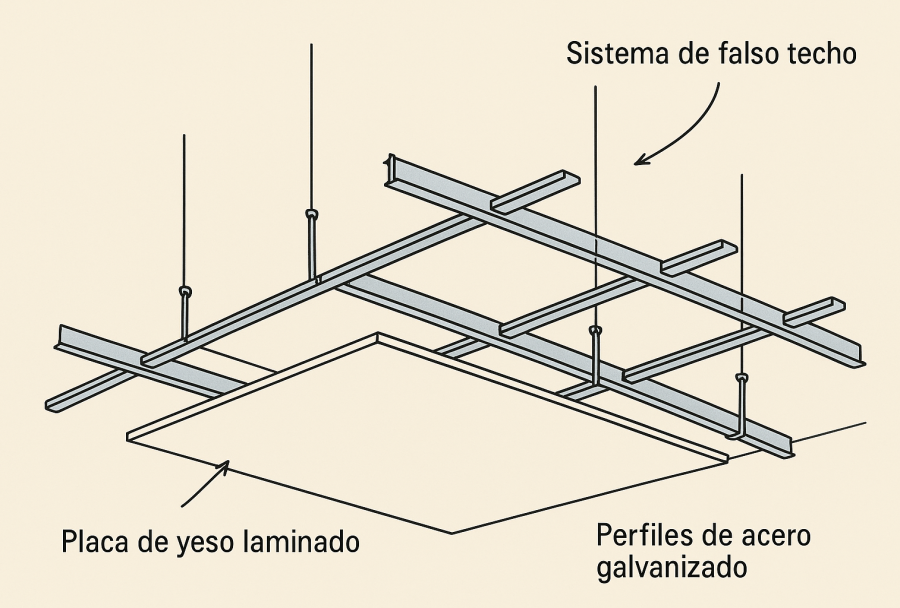 Sistema de falso techo

Placa de yeso laminado

Perfiles de acero galvanizado