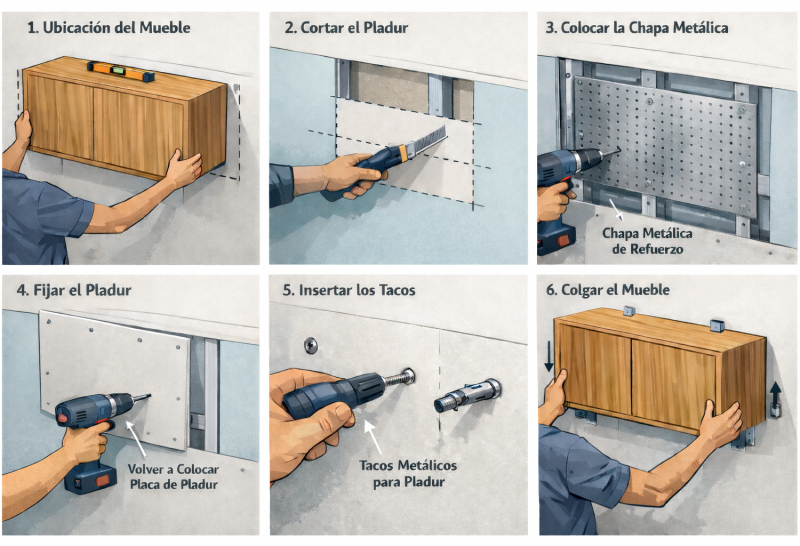 1. Ubicación del Mueble

2. Cortar el Pladur

3. Colocar la Chapa Metálica

Chapa Metálica de Refuerzo

4. Fijar el Pladur

Volver a Colocar Placa de Pladur

5. Insertar los Tacos

Tacos Metálicos para Pladur

6. Colgar el Mueble