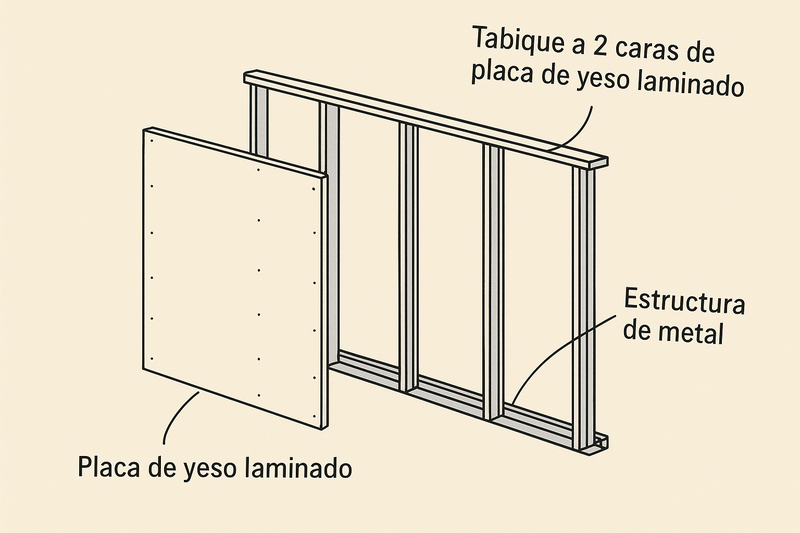 Tabique a 2 caras de placa de yeso laminado

Estructura de metal

Placa de yeso laminado