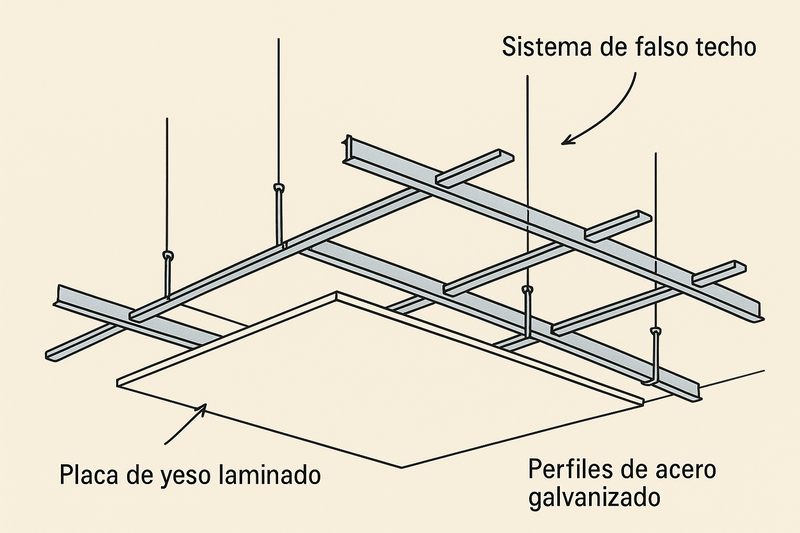 Sistema de falso techo

Placa de yeso laminado

Perfiles de acero galvanizado